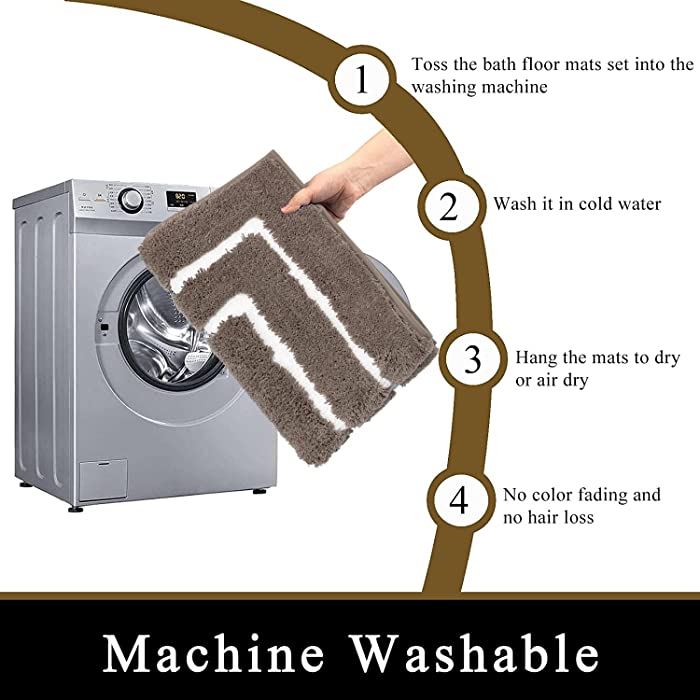 1 Toss the bath floor mats set into the washing machine

2 Wash it in cold water

3 Hang the mats to dry or air dry

4 No color fading and no hair loss

Machine Washable