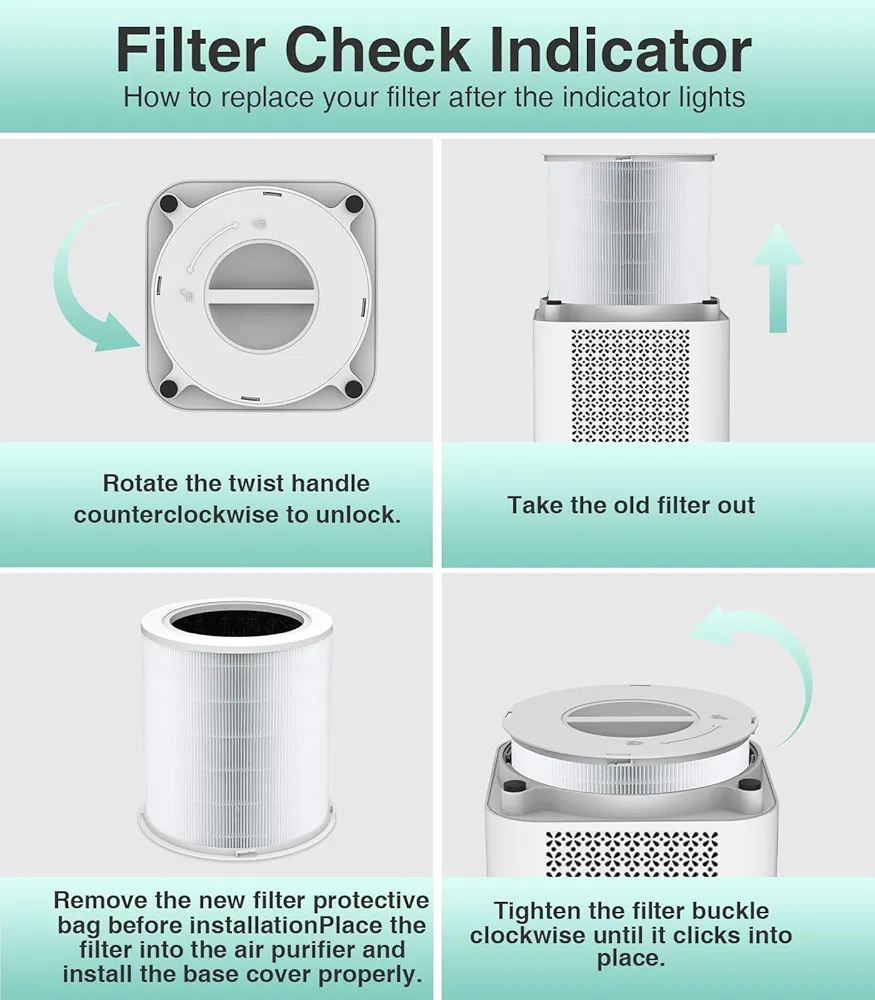 Filter Check Indicator
How to replace your filter after the indicator lights

Rotate the twist handle counterclockwise to unlock.

Take the old filter out

Remove the new filter protective bag before installationPlace the filter into the air purifier and install the base cover properly.

Tighten the filter buckle clockwise until it clicks into place.