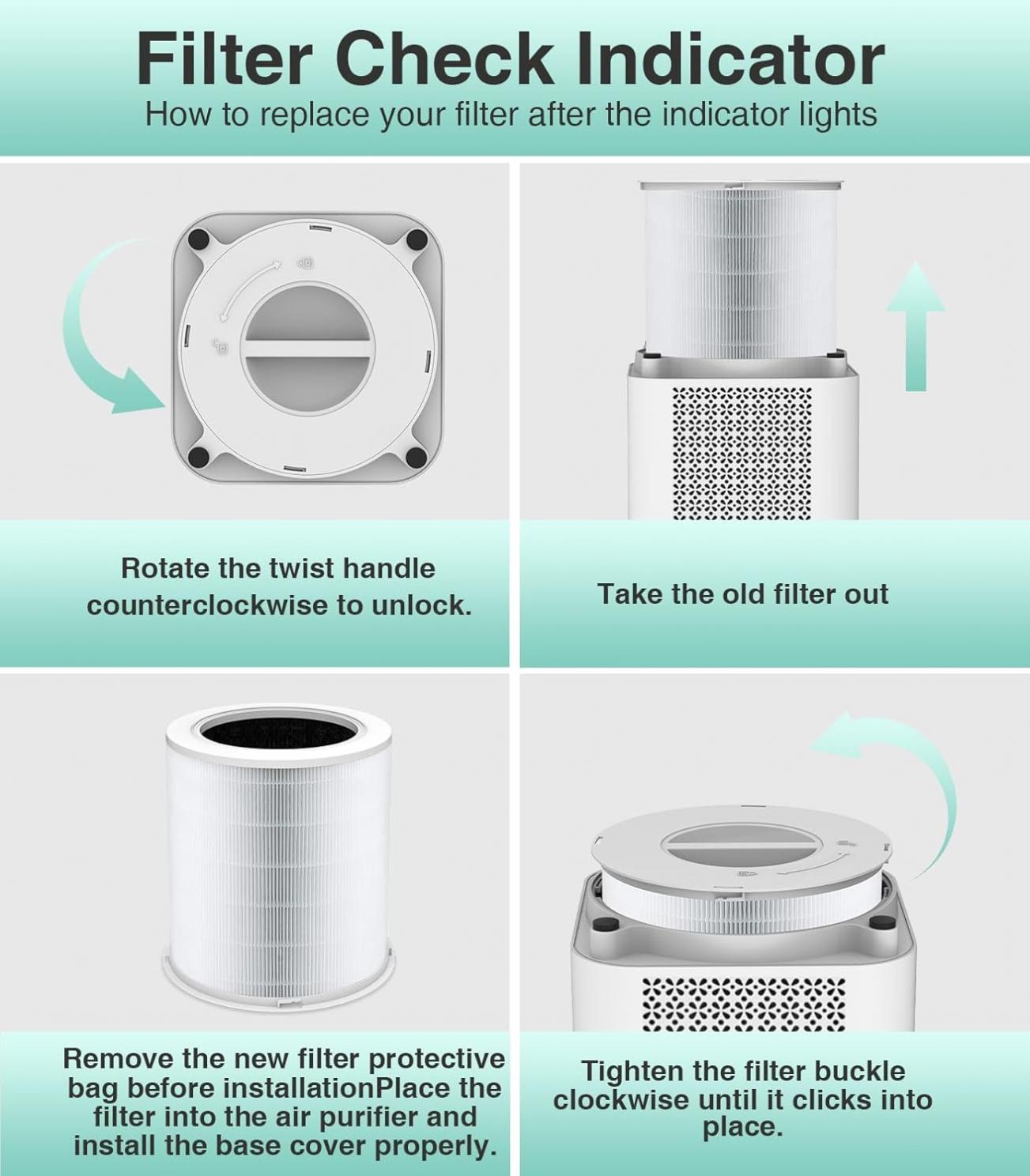 Filter Check Indicator
How to replace your filter after the indicator lights

Rotate the twist handle counterclockwise to unlock.

Take the old filter out

Remove the new filter protective bag before installationPlace the filter into the air purifier and install the base cover properly.

Tighten the filter buckle clockwise until it clicks into place.