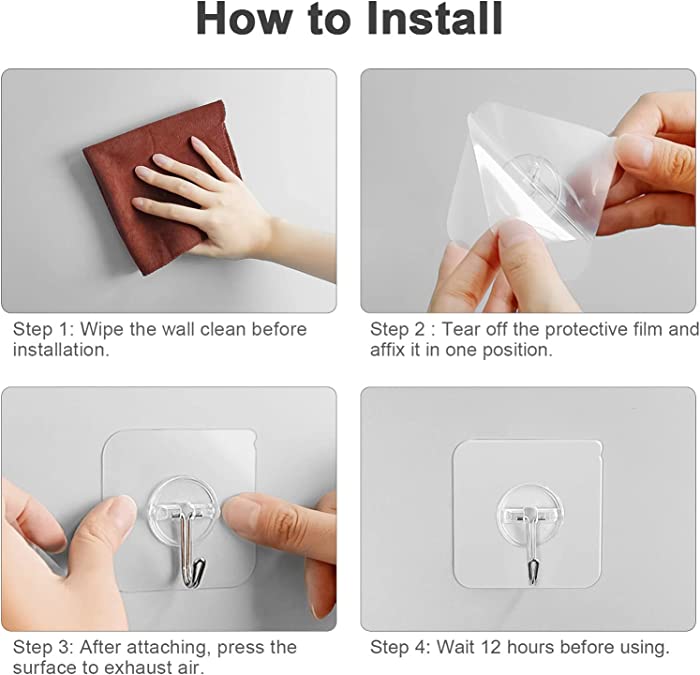 How to Install

Step 1: Wipe the wall clean before installation.

Step 2 : Tear off the protective film and affix it in one position.

Step 3: After attaching, press the surface to exhaust air.

Step 4: Wait 12 hours before using.