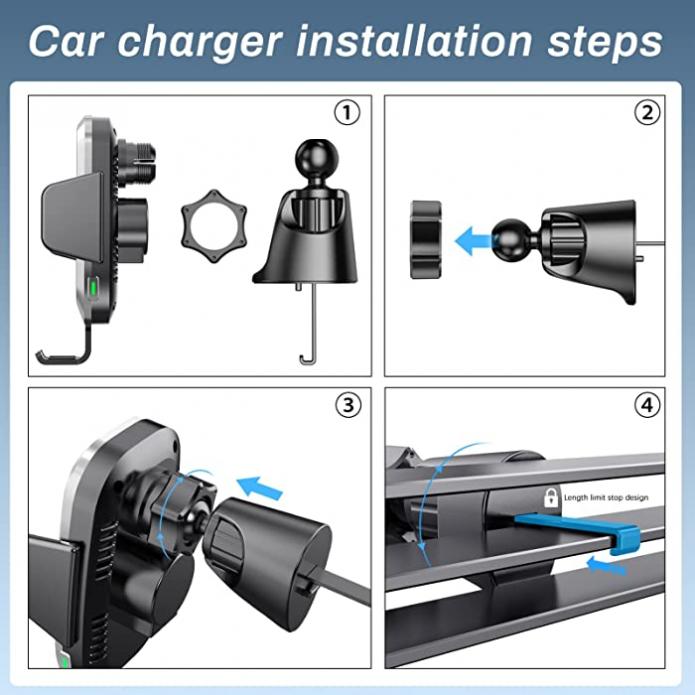 Car charger installation steps

①

②

③

④

Length limit stop design