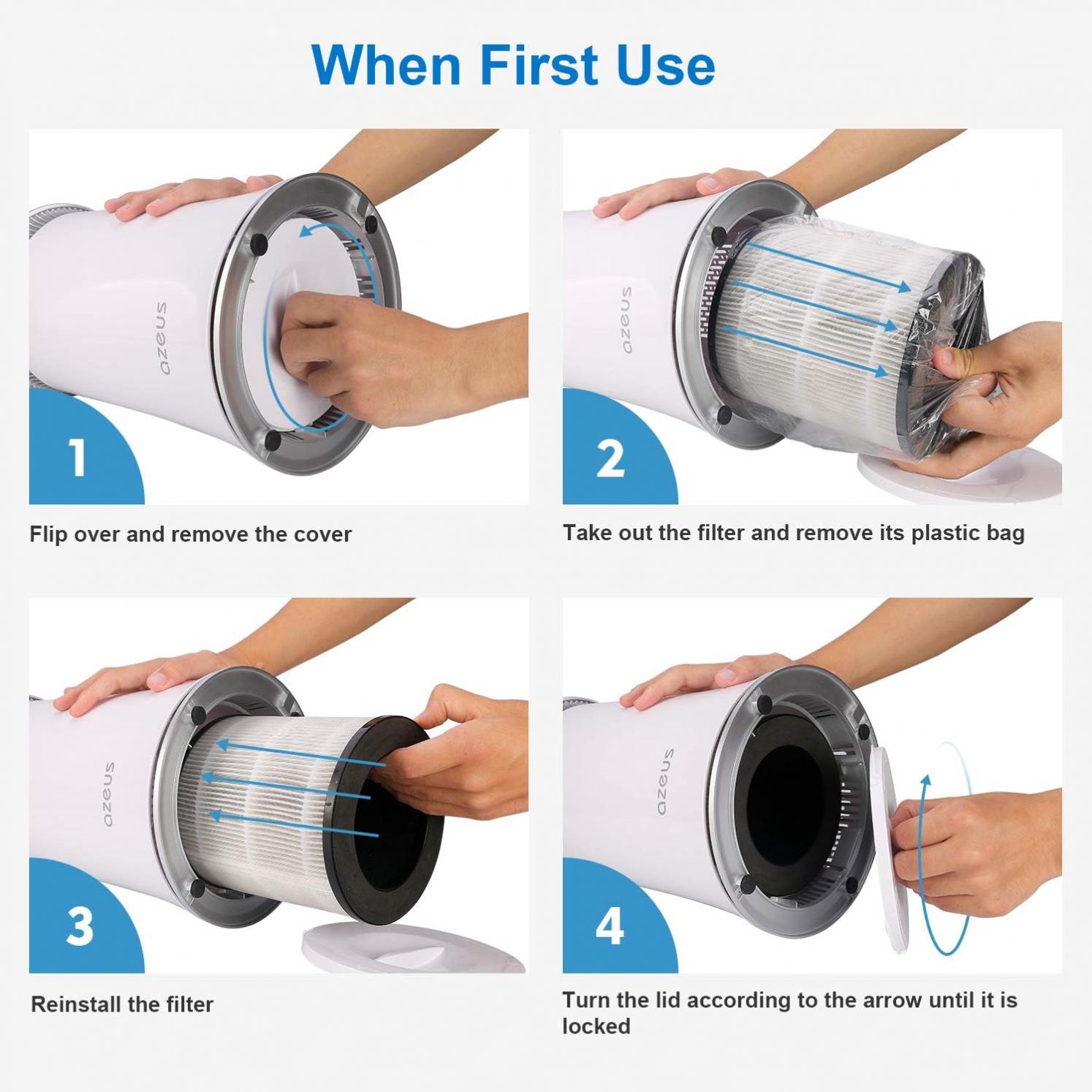 When First Use

azeus

1

Flip over and remove the cover

azeus

2

Take out the filter and remove its plastic bag

azeus

3

Reinstall the filter

azeus

4

Turn the lid according to the arrow until it is locked