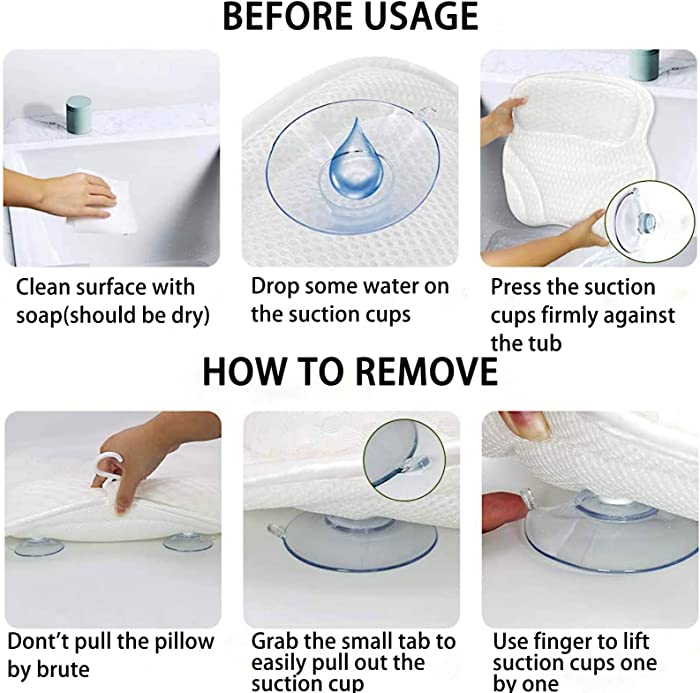 BEFORE USAGE

Clean surface with soap(should be dry)

Drop some water on the suction cups

Press the suction cups firmly against the tub

HOW TO REMOVE

Dont't pull the pillow by brute

Grab the small tab to easily pull out the suction cup

Use finger to lift suction cups one by one