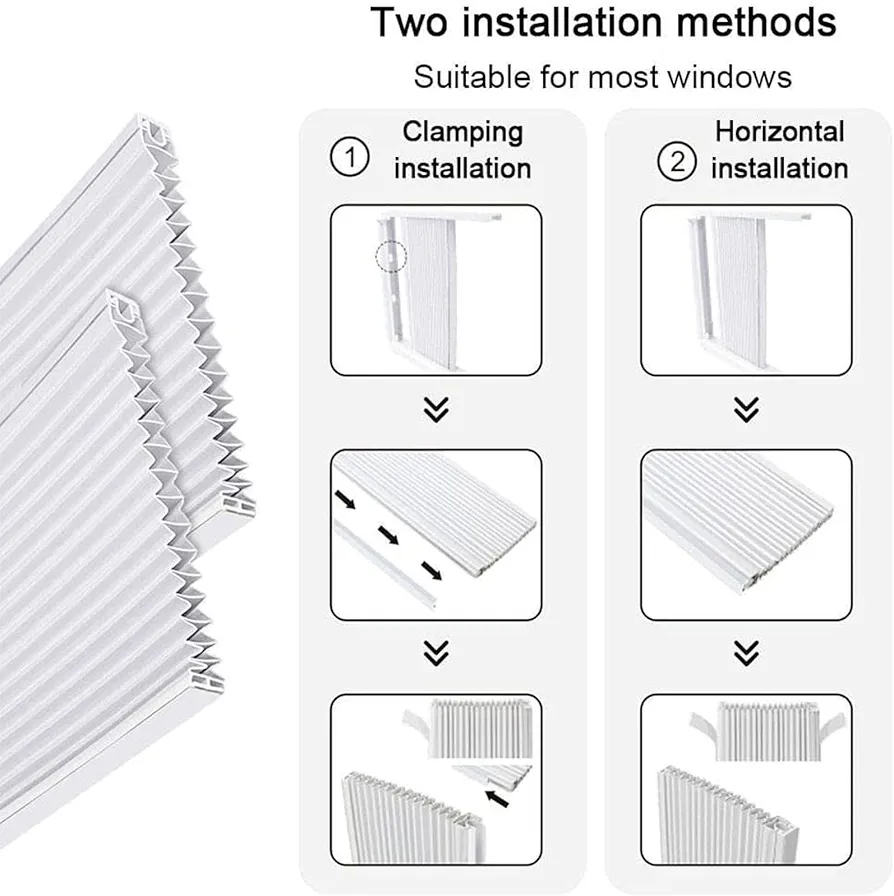 Two installation methods

Suitable for most windows

① Clamping installation

② Horizontal installation