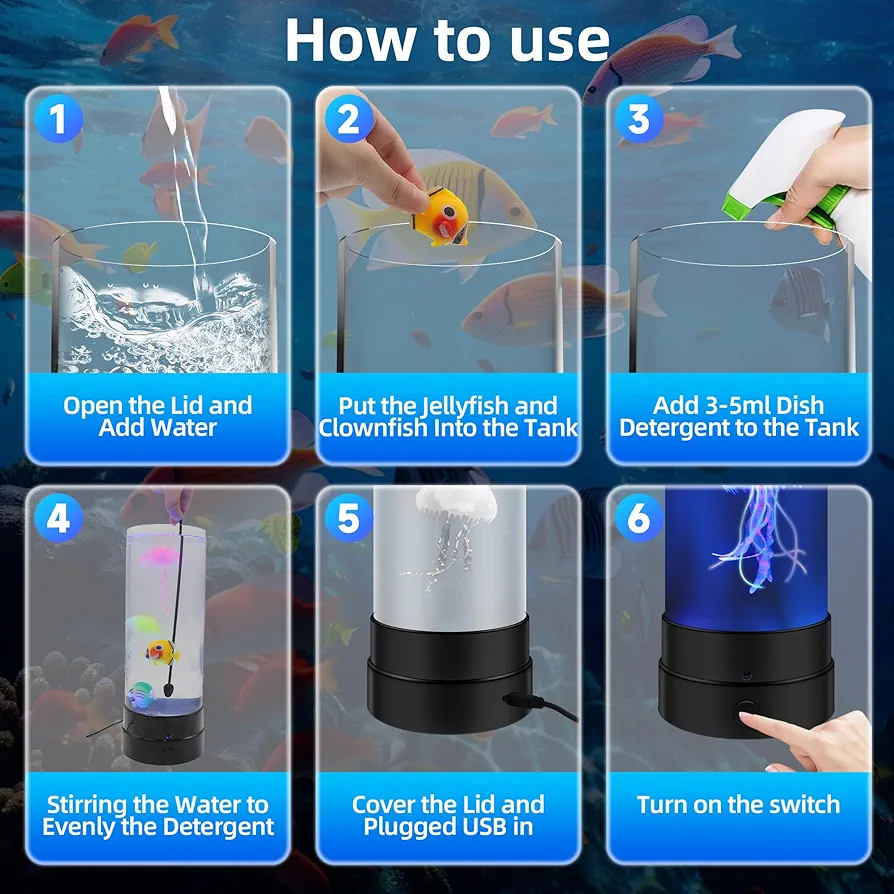 How to use

1

Open the Lid and Add Water

2

Put the Jellyfish and Clownfish Into the Tank

3

Add 3-5ml Dish Detergent to the Tank

4

Stirring the Water to Evenly the Detergent

5

Cover the Lid and Plugged USB in

6

Turn on the switch