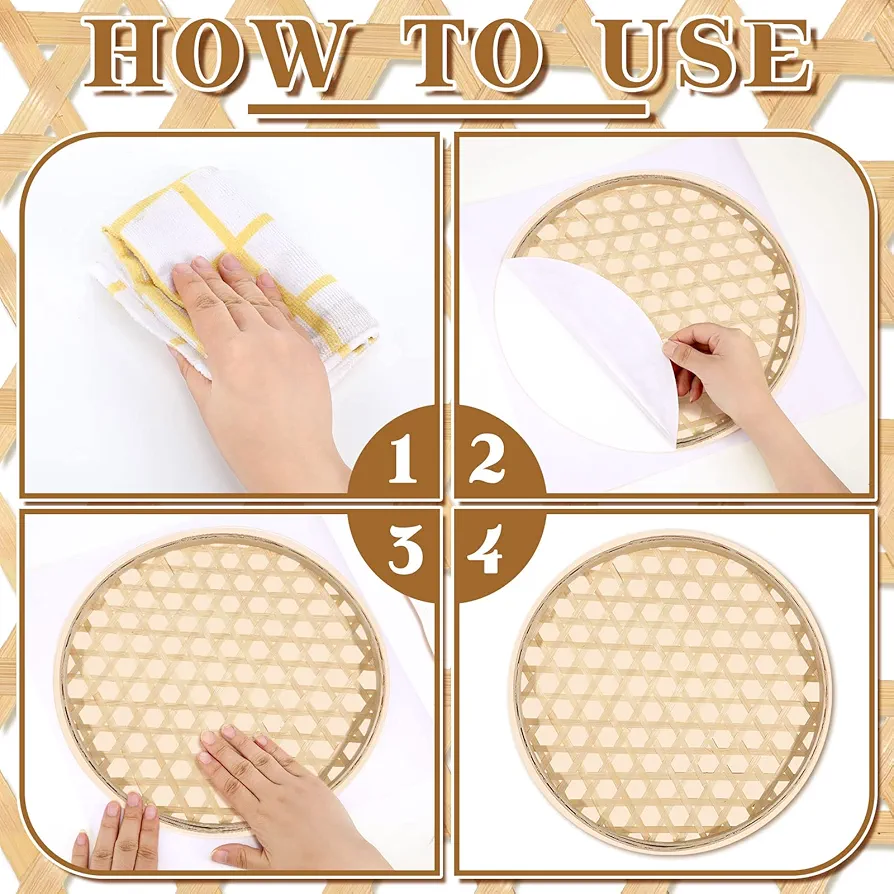 HOW TO USE

1 2

3 4