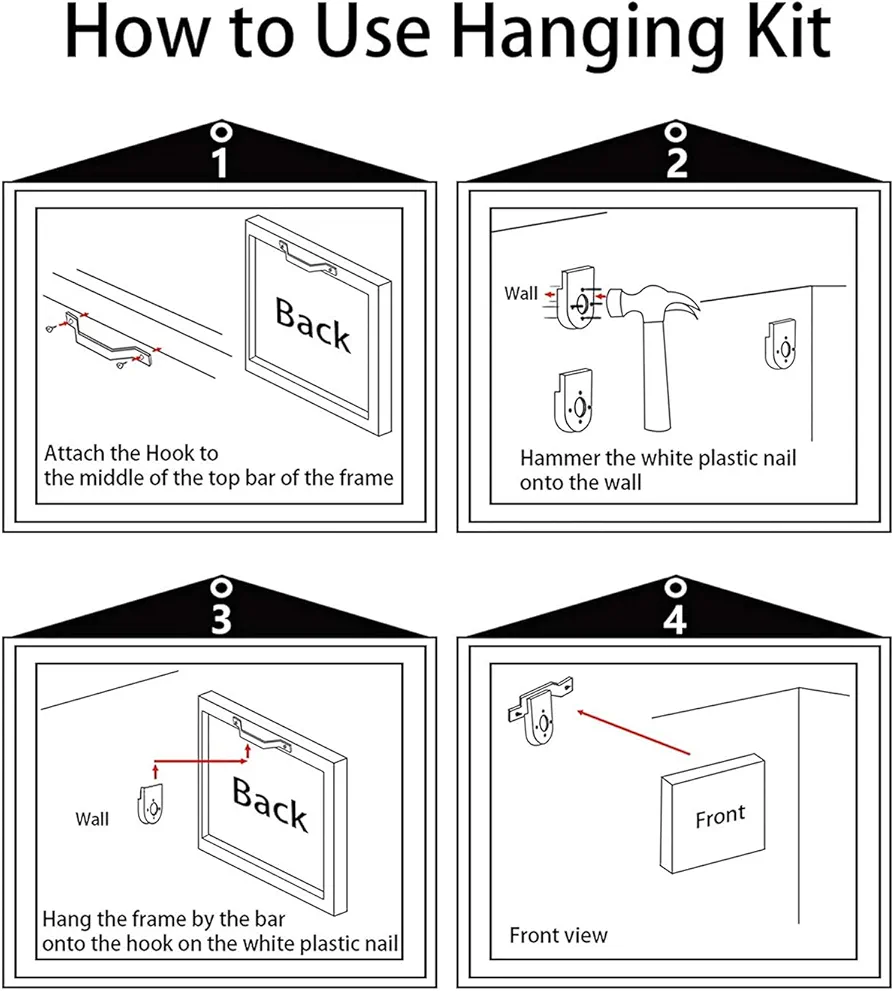 How to Use Hanging Kit

1

Back

Attach the Hook to the middle of the top bar of the frame

2

Wall

Hammer the white plastic nail onto the wall

3

Wall

Back

Hang the frame by the bar onto the hook on the white plastic nail

4

Front

Front view