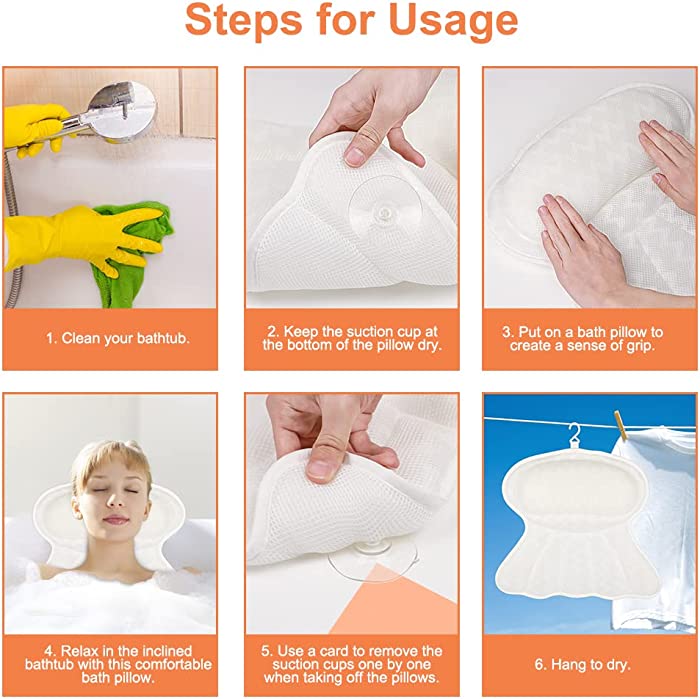 Steps for Usage

1. Clean your bathtub.

2. Keep the suction cup at the bottom of the pillow dry.

3. Put on a bath pillow to create a sense of grip.

4. Relax in the inclined bathtub with this comfortable bath pillow.

5. Use a card to remove the suction cups one by one when taking off the pillows.

6. Hang to dry.