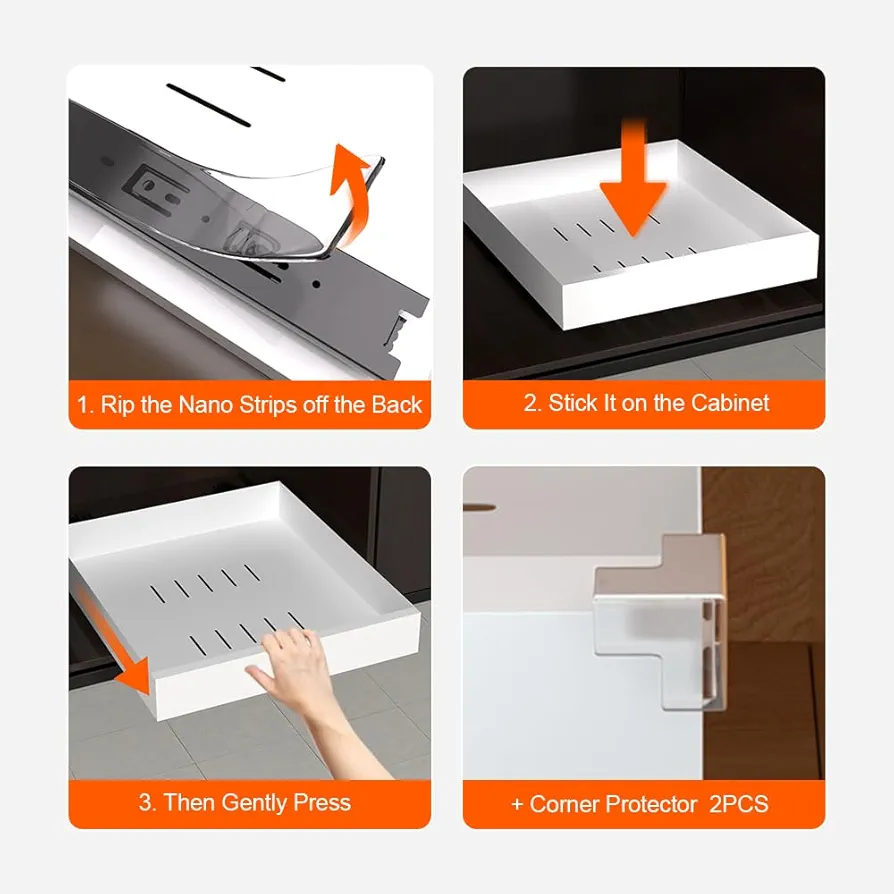 1. Rip the Nano Strips off the Back

2. Stick It on the Cabinet

3. Then Gently Press

+ Corner Protector 2PCS