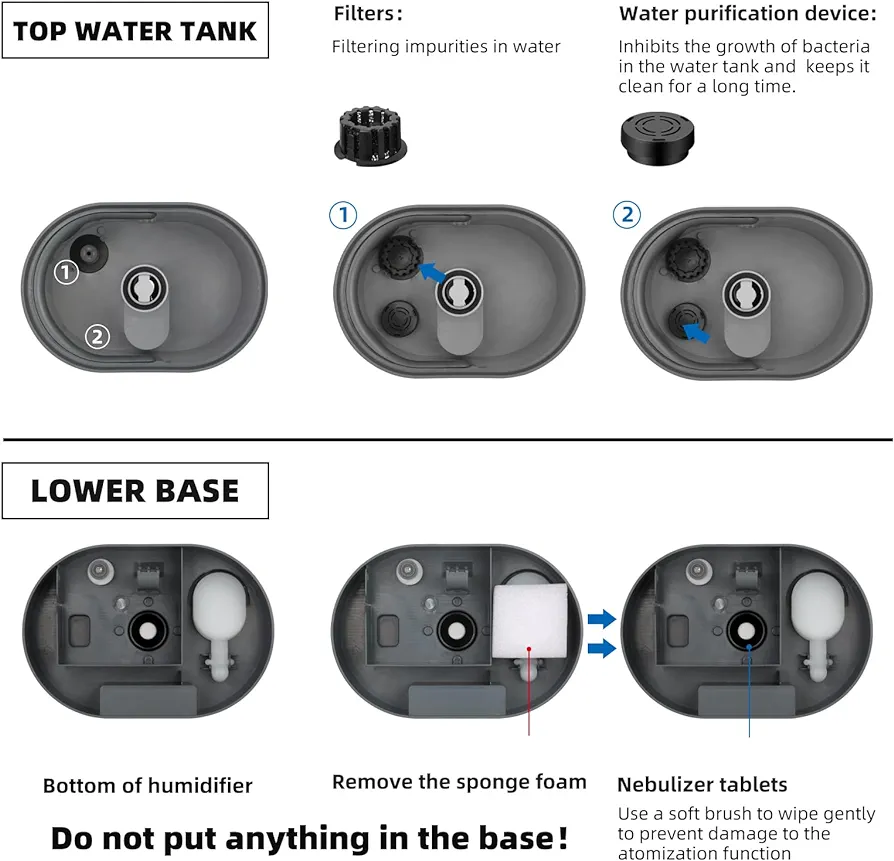 TOP WATER TANK

Filters:

Filtering impurities in water

Water purification device:

Inhibits the growth of bacteria in the water tank and keeps it clean for a long time.

1

2

1

2

LOWER BASE

Bottom of humidifier

Remove the sponge foam

Nebulizer tablets

Use a soft brush to wipe gently to prevent damage to the atomization function

Do not put anything in the base!