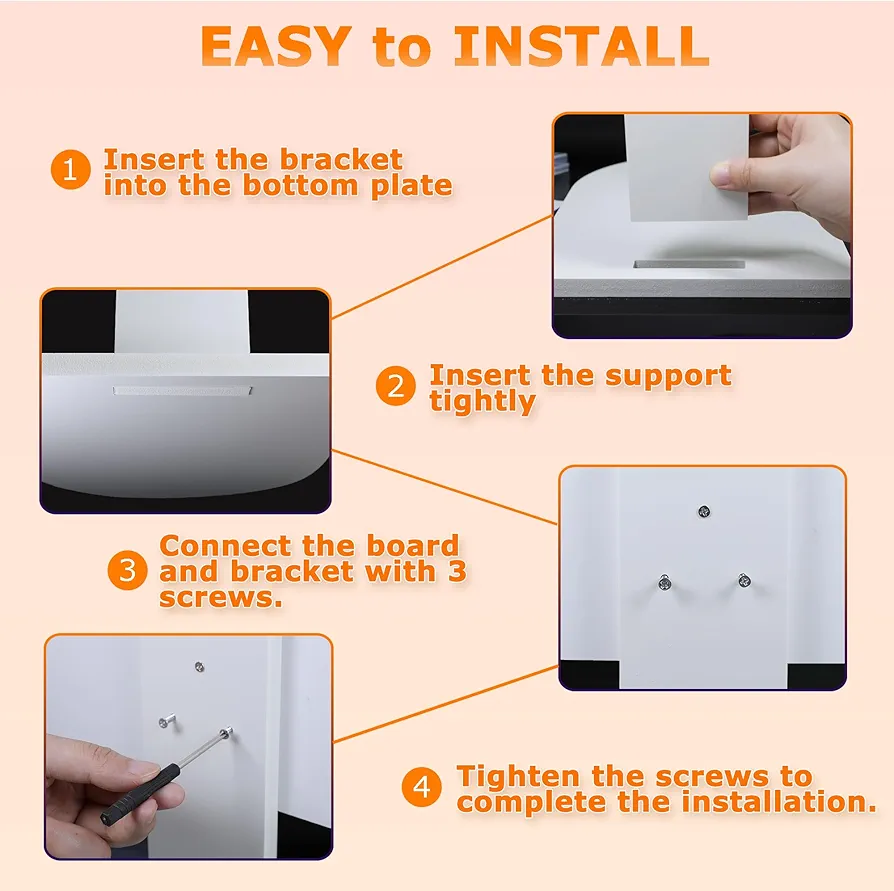 EASY to INSTALL

1 Insert the bracket into the bottom plate

2 Insert the support tightly

3 Connect the board and bracket with 3 screws.

4 Tighten the screws to complete the installation.