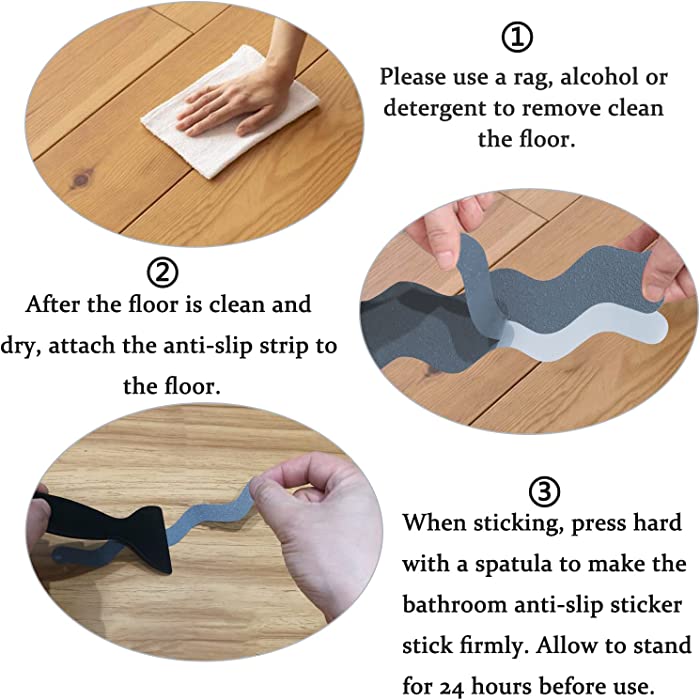 ①
Please use a rag, alcohol or detergent to remove clean the floor.

②
After the floor is clean and dry, attach the anti-slip strip to the floor.

③
When sticking, press hard with a spatula to make the bathroom anti-slip sticker stick firmly. Allow to stand for 24 hours before use.