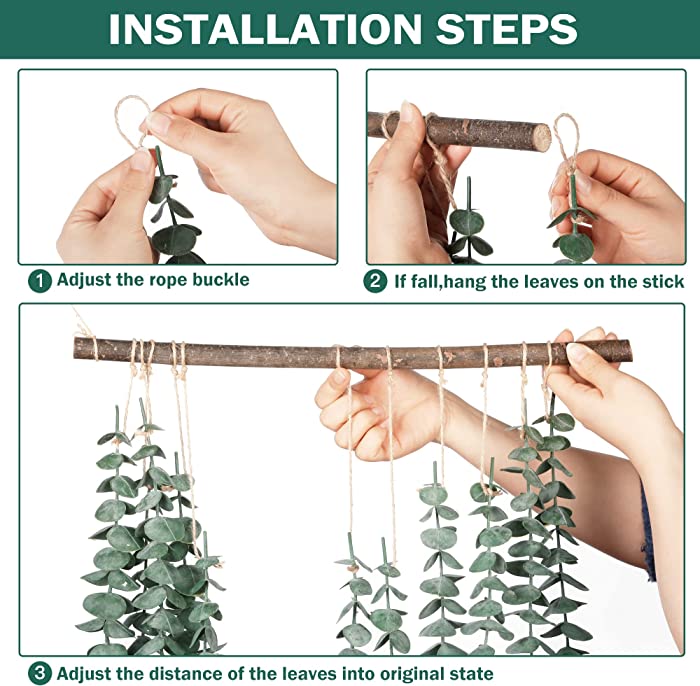 INSTALLATION STEPS

1 Adjust the rope buckle

2 If fall,hang the leaves on the stick

3 Adjust the distance of the leaves into original state