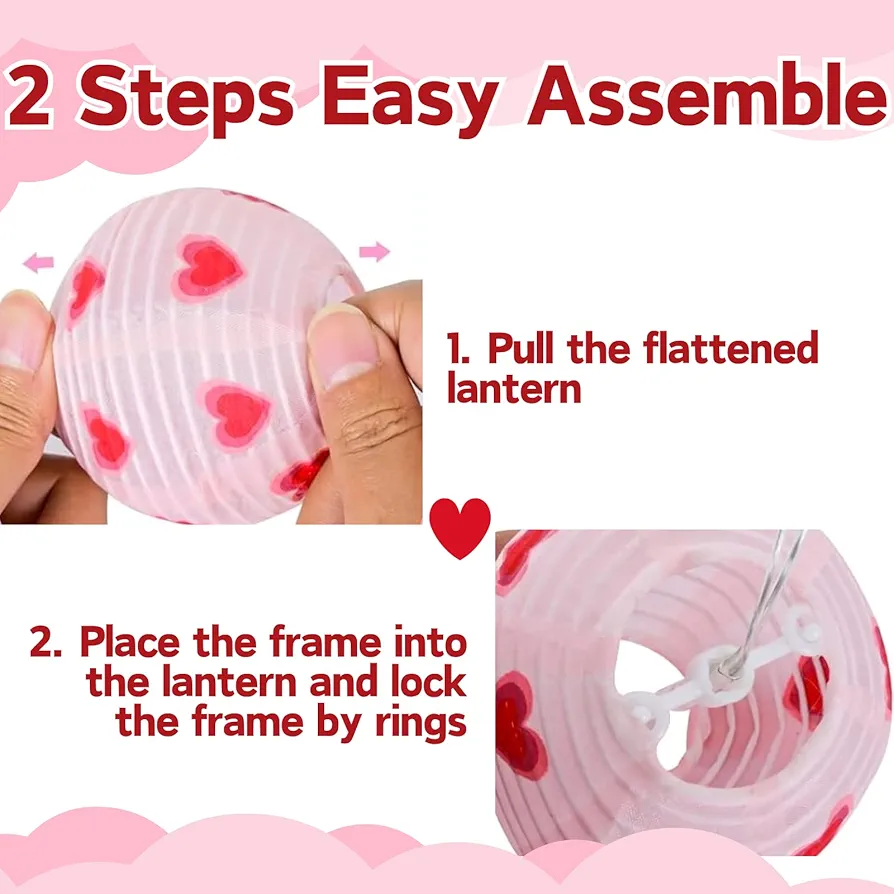 2 Steps Easy Assemble

1. Pull the flattened lantern

2. Place the frame into the lantern and lock the frame by rings