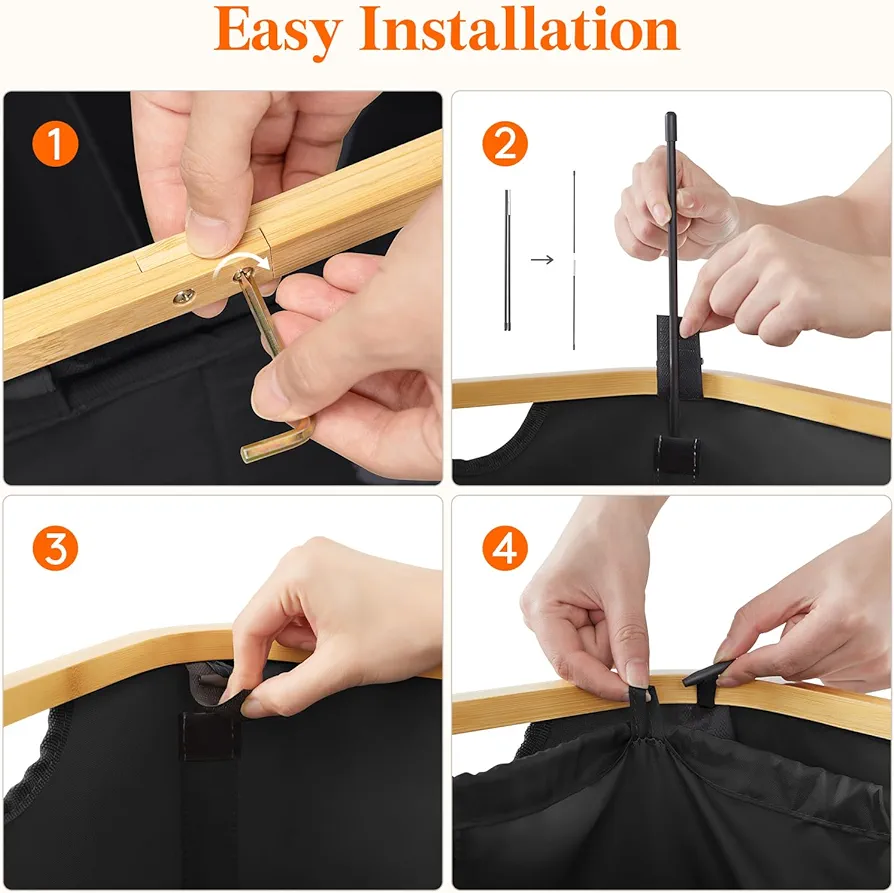 Easy Installation

1

2

3

4