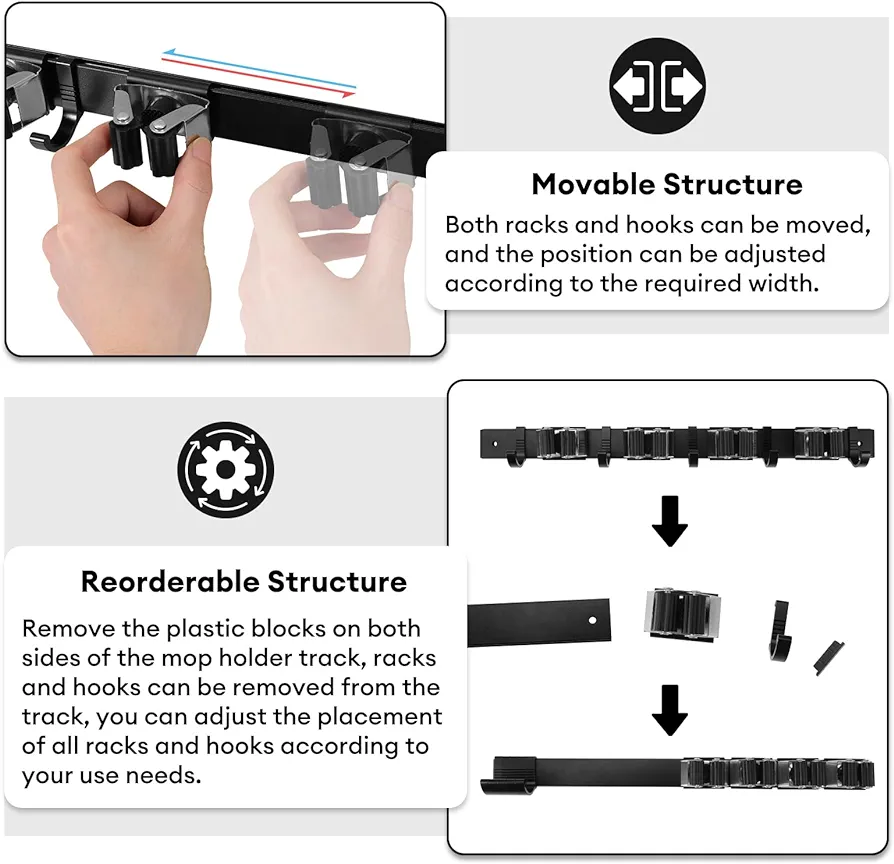 Movable Structure

Both racks and hooks can be moved, and the position can be adjusted according to the required width.

Reorderable Structure

Remove the plastic blocks on both sides of the mop holder track, racks and hooks can be removed from the track, you can adjust the placement of all racks and hooks according to your use needs.