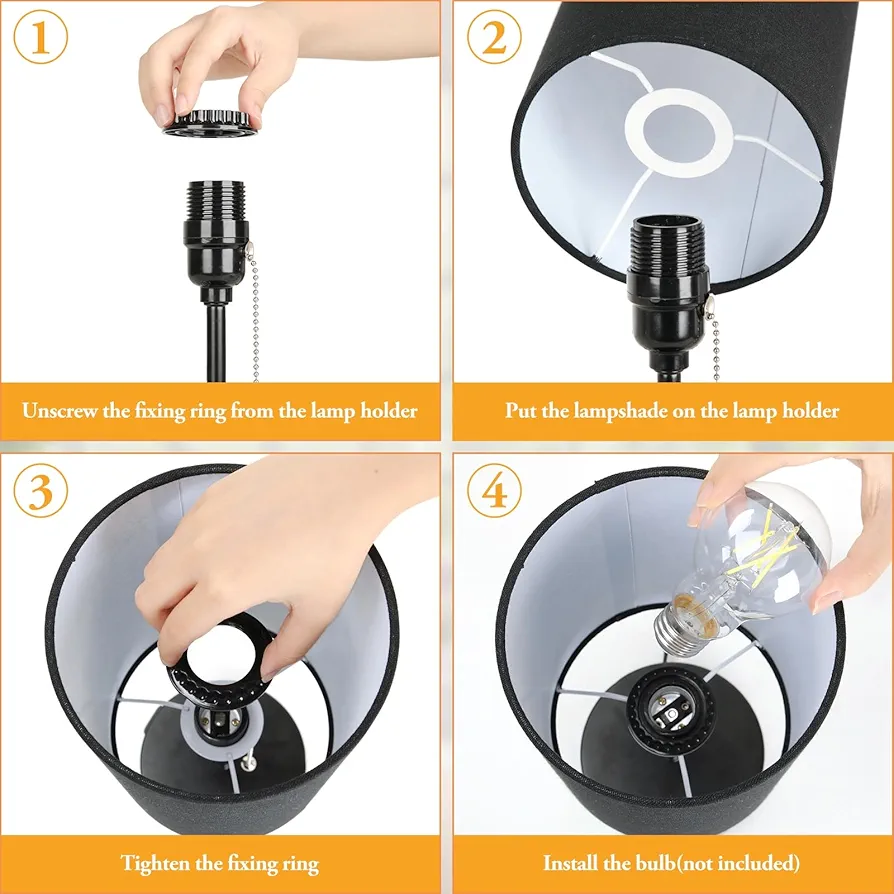 1

Unscrew the fixing ring from the lamp holder

2

Put the lampshade on the lamp holder

3

Tighten the fixing ring

4

Install the bulb(not included)