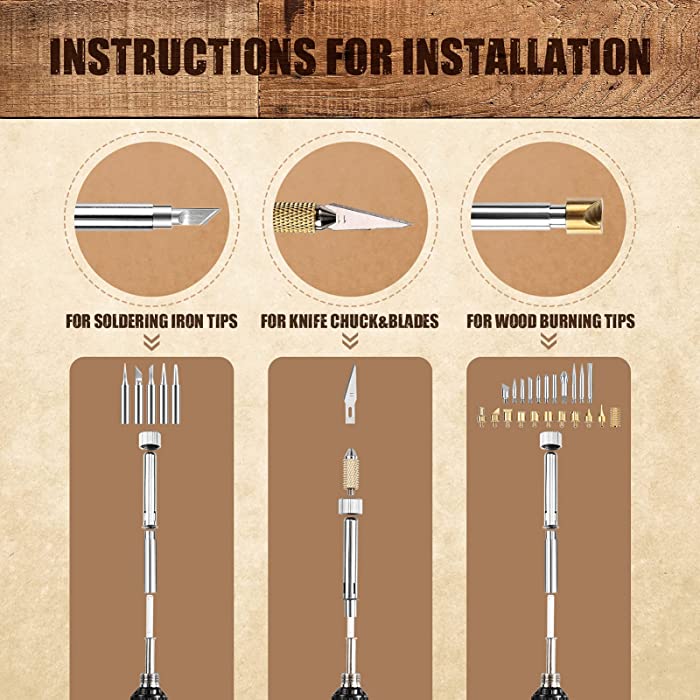 INSTRUCTIONS FOR INSTALLATION

FOR SOLDERING IRON TIPS

FOR KNIFE CHUCK&BLADES

FOR WOOD BURNING TIPS