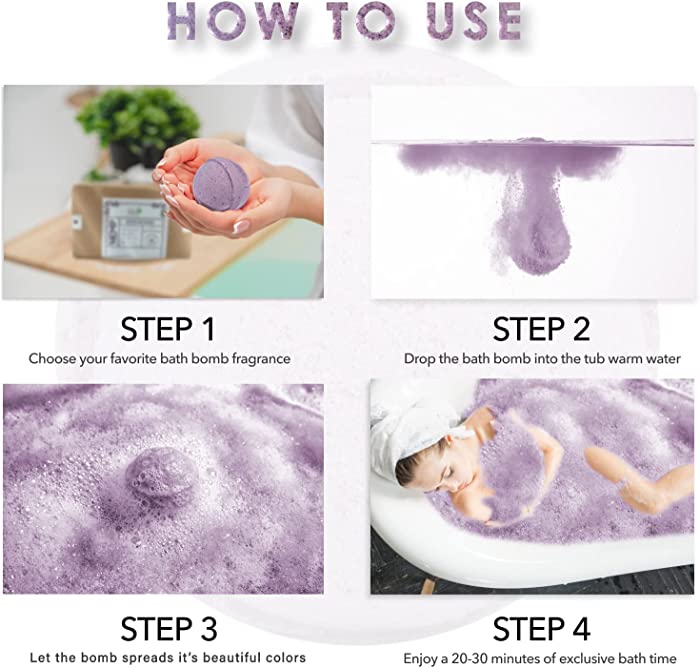 HOW TO USE

STEP 1
Choose your favorite bath bomb fragrance

STEP 2
Drop the bath bomb into the tub warm water

STEP 3
Let the bomb spreads it's beautiful colors

STEP 4
Enjoy a 20-30 minutes of exclusive bath time