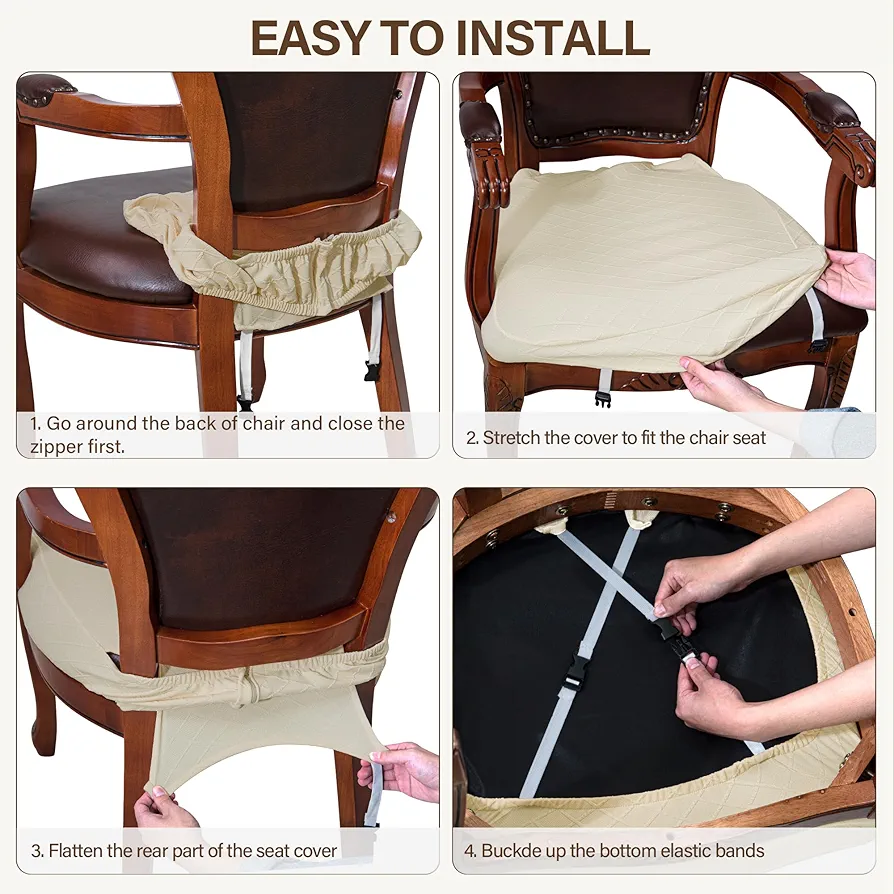 EASY TO INSTALL

1. Go around the back of chair and close the zipper first.

2. Stretch the cover to fit the chair seat

3. Flatten the rear part of the seat cover

4. Buckde up the bottom elastic bands