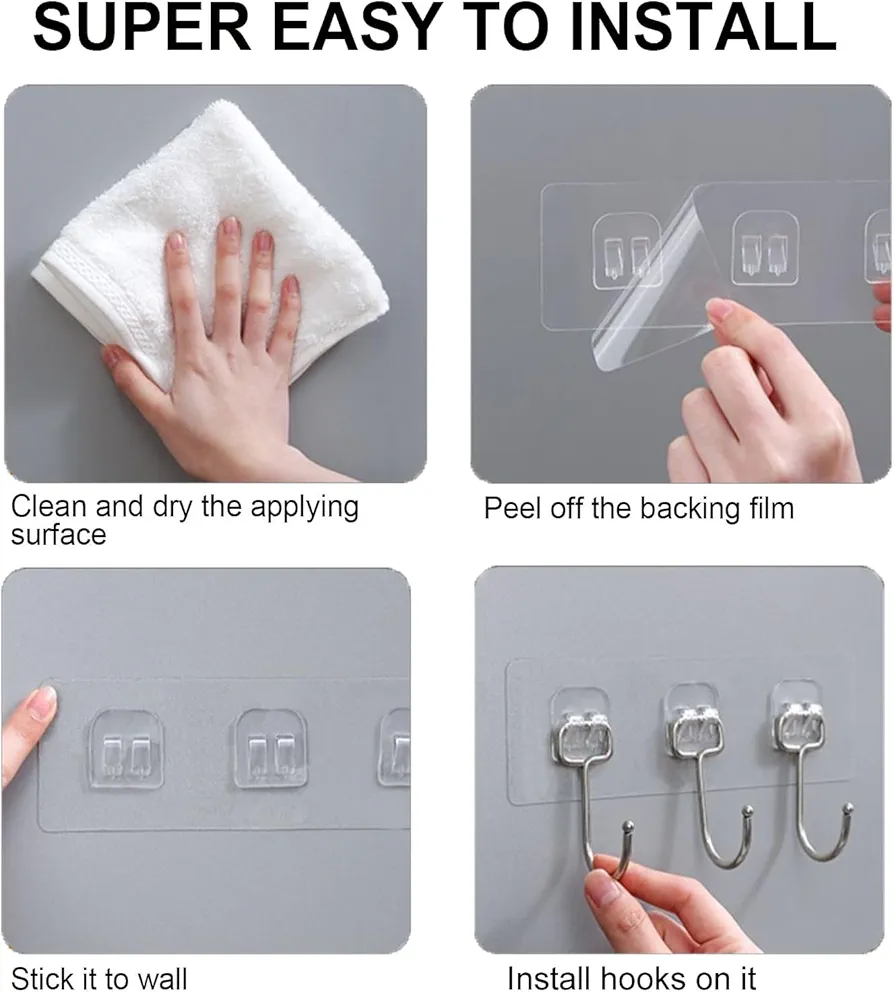 SUPER EASY TO INSTALL

Clean and dry the applying surface

Peel off the backing film

Stick it to wall

Install hooks on it