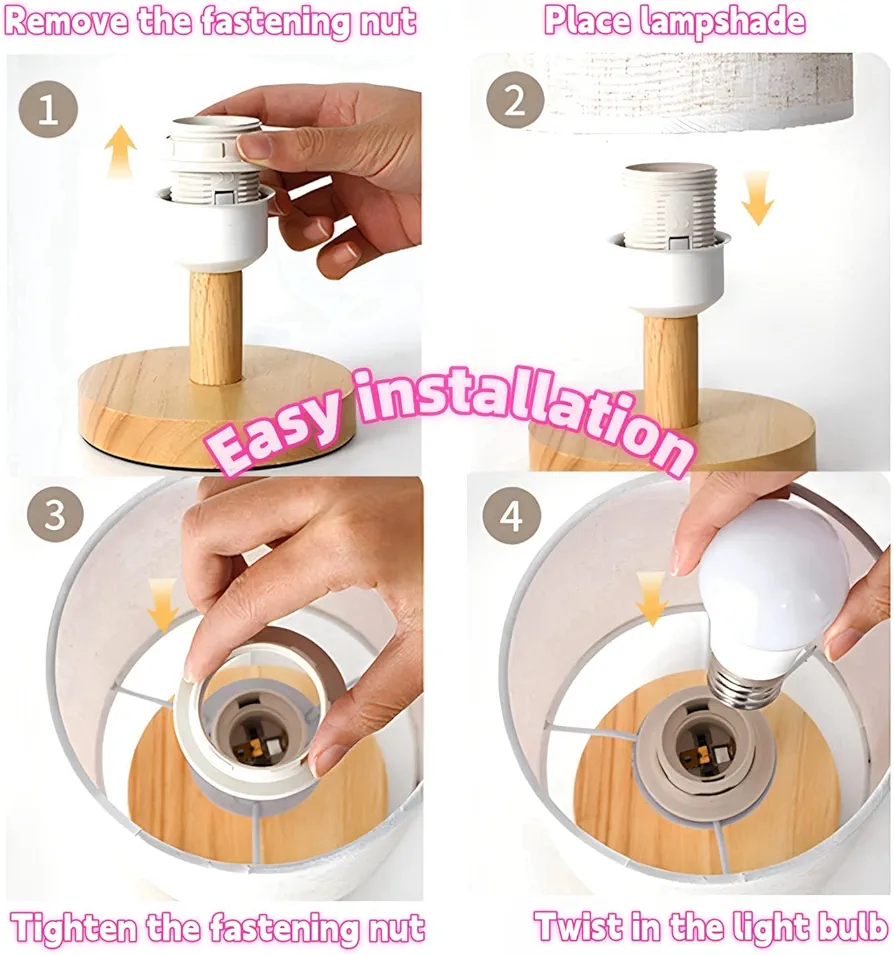 Remove the fastening nut

Place lampshade

1

2

Easy installation

3

4

Tighten the fastening nut

Twist in the light bulb